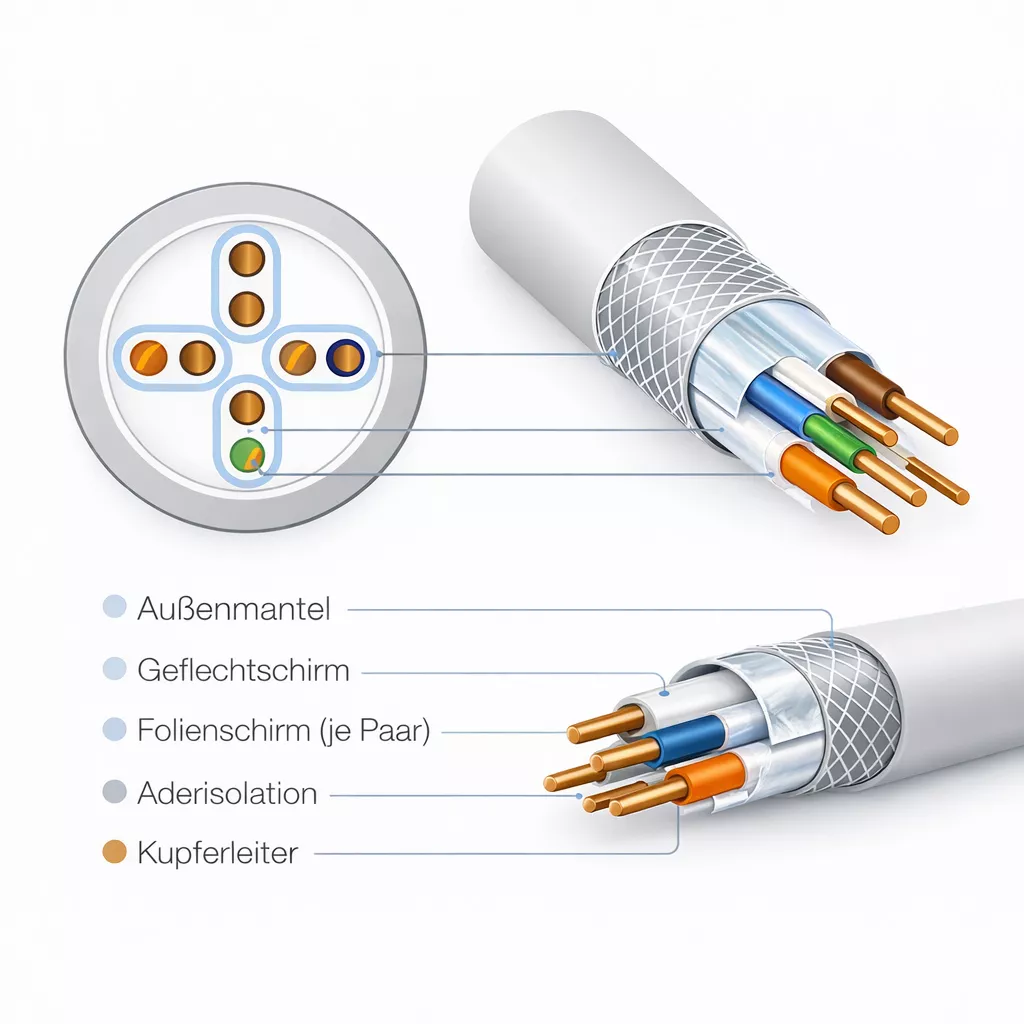 Außenmantel
Geflechtschirm
Folienschirm (je Paar)
Aderisolation
Kupferleiter