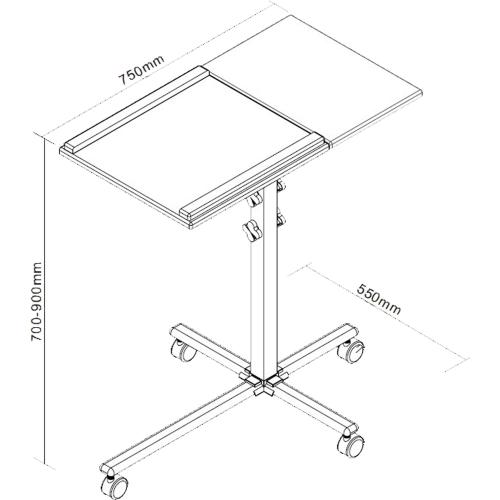 750mm

700-900mm

550mm