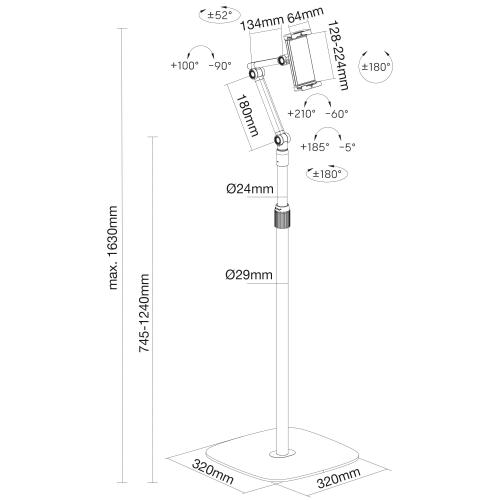 ±52°
134mm 64mm
128-224mm
+100° -90°
±180°
180mm
+210° -60°
+185° -5°
±180°
Ø24mm
Ø29mm
max. 1630mm
745-1240mm
320mm
320mm