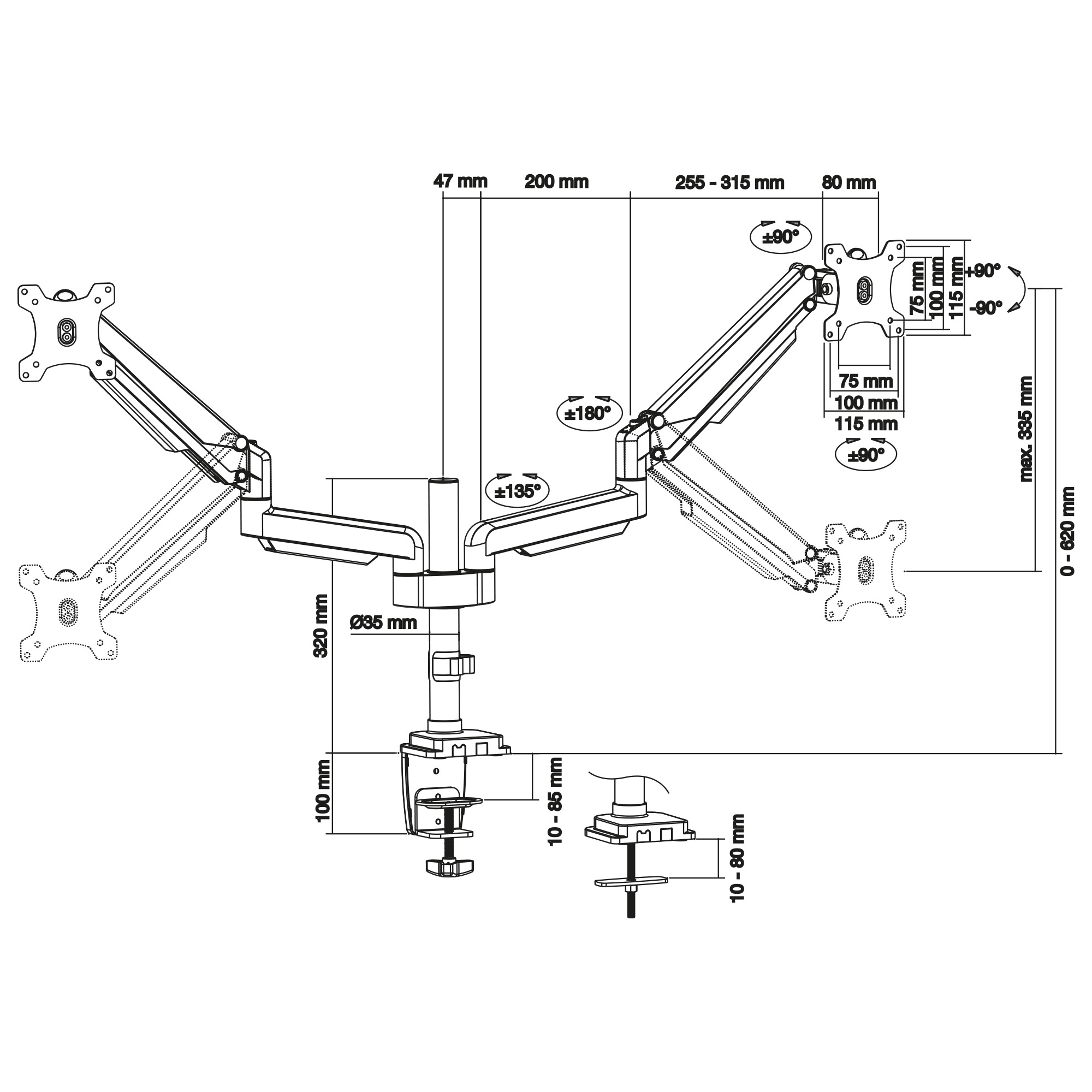 47 mm
200 mm
255 - 315 mm
80 mm
±90°
75 mm
100 mm
115 mm
+90°
-90°
75 mm
100 mm
115 mm
±90°
±180°
±135°
max. 335 mm
0 - 620 mm
320 mm
Ø35 mm
100 mm
10 - 85 mm
10 - 80 mm