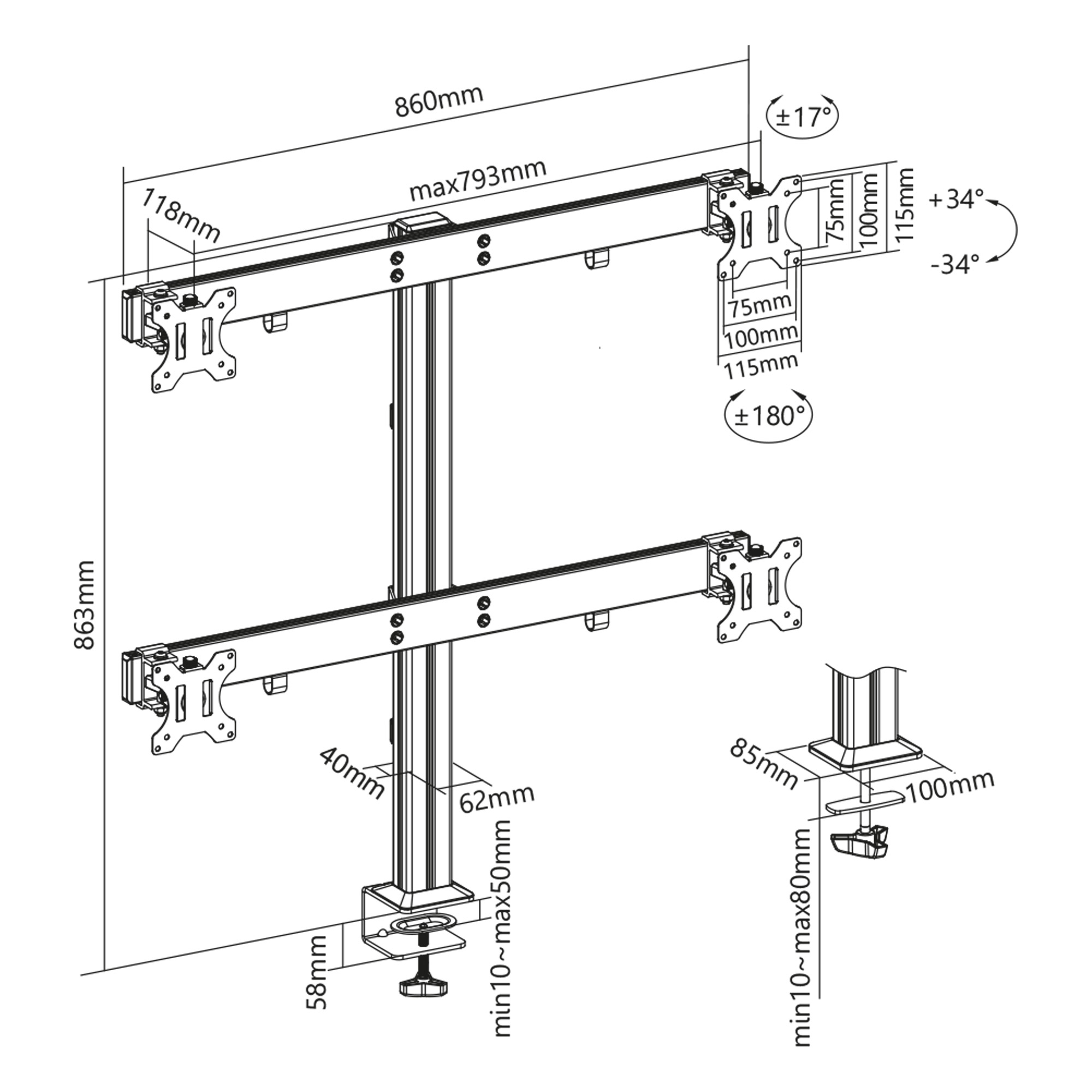 860mm

±17°

max793mm

118mm

75mm

100mm

115mm

+34°

-34°

75mm

100mm

115mm

±180°

863mm

40mm

62mm

85mm

100mm

58mm

min10~max50mm

min10~max80mm